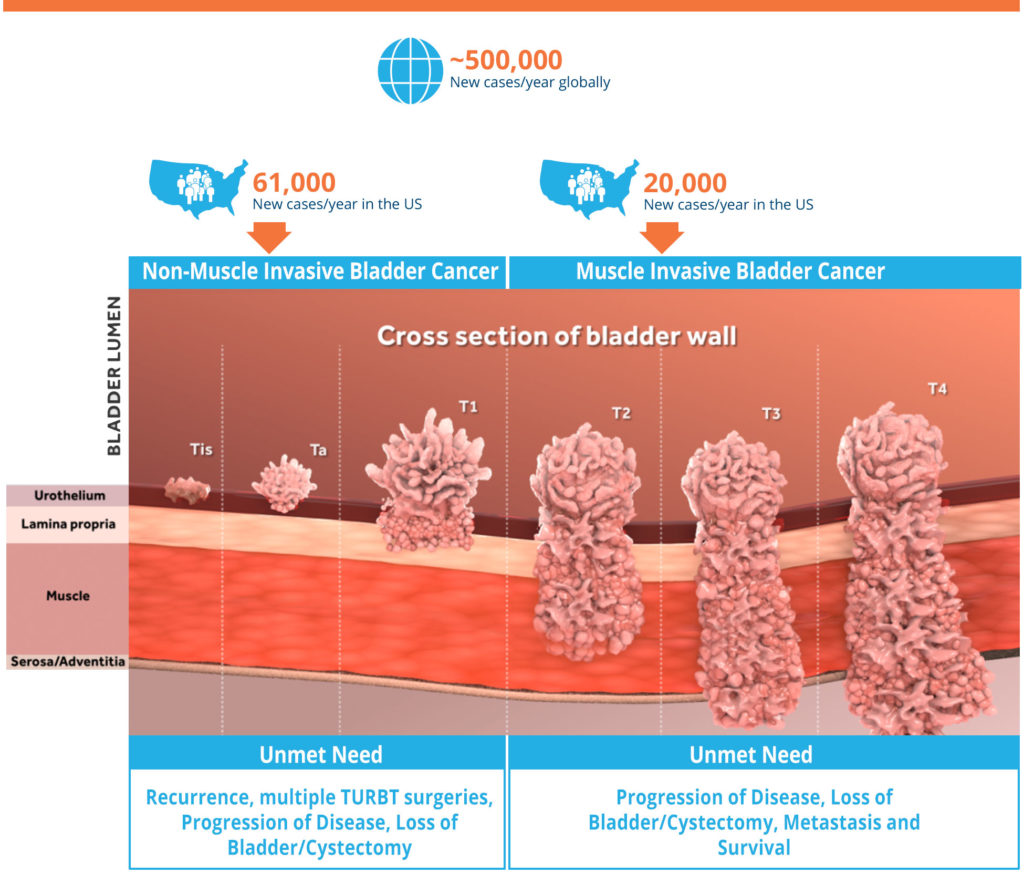 ~500,000
New cases/year globally

61,000
New cases/year in the US

20,000
New cases/year in the US

Non-Muscle Invasive Bladder Cancer

Muscle Invasive Bladder Cancer

BLADDER LUMEN

Cross section of bladder wall

Tis

Ta

T1

T2

T3

T4

Urothelium

Lamina propria

Muscle

Serosa/Adventitia

Unmet Need

Recurrence, multiple TURBT surgeries, Progression of Disease, Loss of Bladder/Cystectomy

Unmet Need

Progression of Disease, Loss of Bladder/Cystectomy, Metastasis and Survival